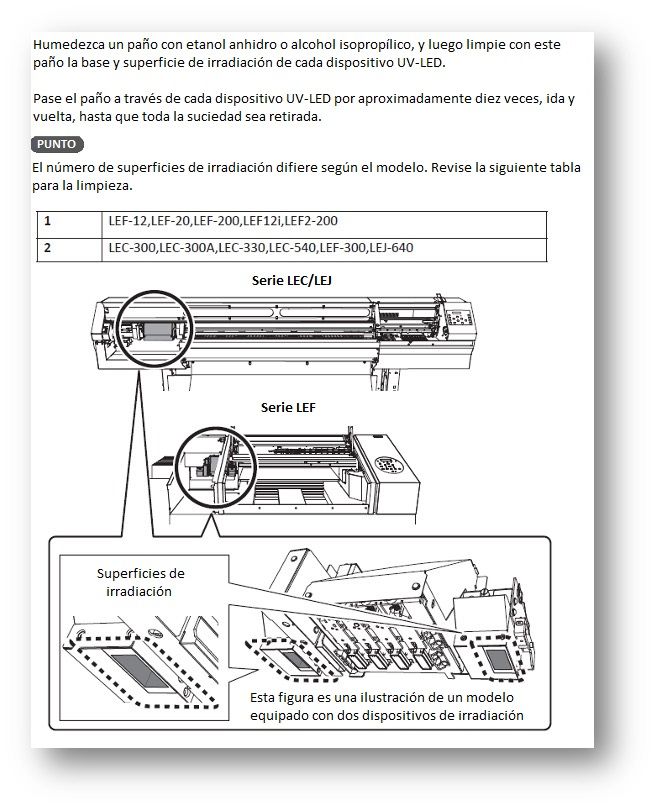 Humedezca un paño con etanol anhidro o alcohol isopropílico, y luego limpie con este paño la base y superficie de irradiación de cada dispositivo UV-LED.

Pase el paño a través de cada dispositivo UV-LED por aproximadamente diez veces, ida y vuelta, hasta que toda la suciedad sea retirada.

PUNTO

El número de superficies de irradiación difiere según el modelo. Revise la siguiente tabla para la limpieza.

| 1 | LEF-12,LEF-20,LEF-200,LEF12i,LEF2-200 |
|---|---|
| 2 | LEC-300,LEC-300A,LEC-330,LEC-540,LEF-300,LEJ-640 |

Serie LEC/LEJ

Serie LEF

Superficies de irradiación

Esta figura es una ilustración de un modelo equipado con dos dispositivos de irradiación