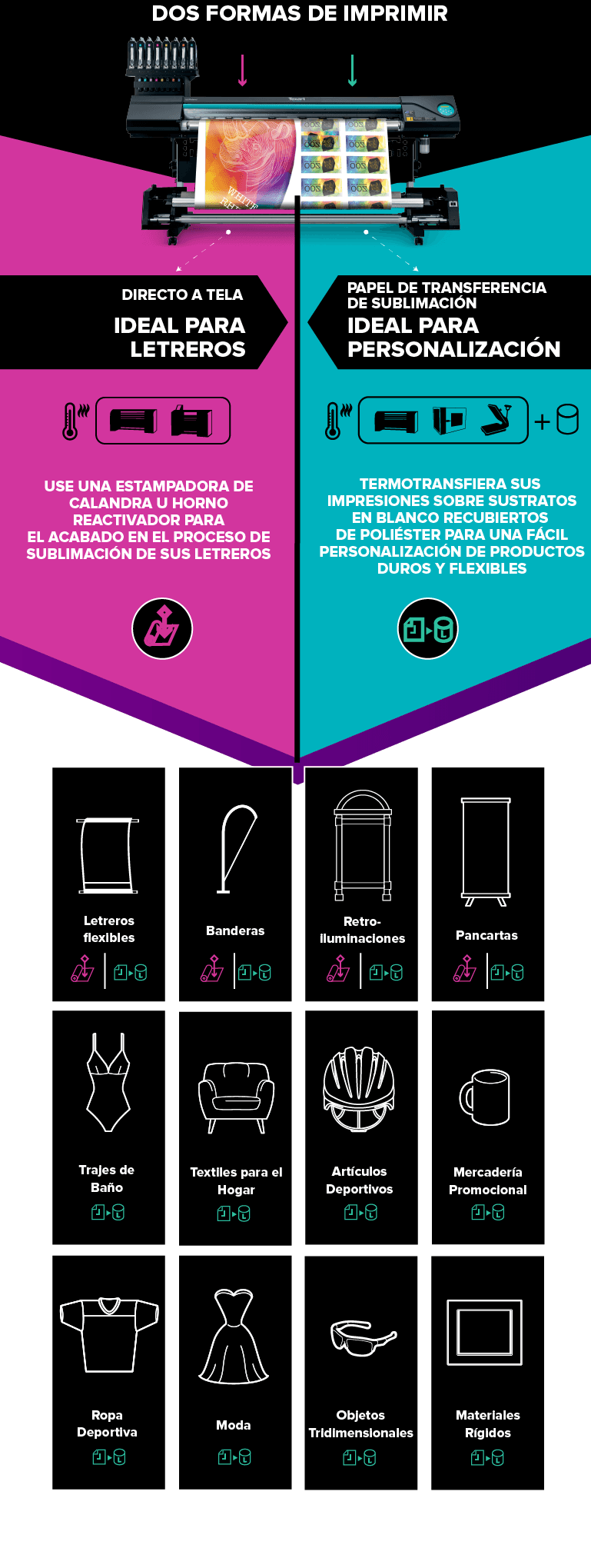 DOS FORMAS DE IMPRIMIR

DIRECTO A TELA
IDEAL PARA LETREROS

USE UNA ESTAMPADORA DE CALANDRA U HORNO REACTIVADOR PARA EL ACABADO EN EL PROCESO DE SUBLIMACIÓN DE SUS LETREROS

PAPEL DE TRANSFERENCIA DE SUBLIMACIÓN
IDEAL PARA PERSONALIZACIÓN

TERMOTRANSFIERA SUS IMPRESIONES SOBRE SUSTRATOS EN BLANCO RECUBIERTOS DE POLIÉSTER PARA UNA FÁCIL PERSONALIZACIÓN DE PRODUCTOS DUROS Y FLEXIBLES

Letreros flexibles

Banderas

Retro-iluminaciones

Pancartas

Trajes de Baño

Textiles para el Hogar

Artículos Deportivos

Mercadería Promocional

Ropa Deportiva

Moda

Objetos Tridimensionales

Materiales Rígidos